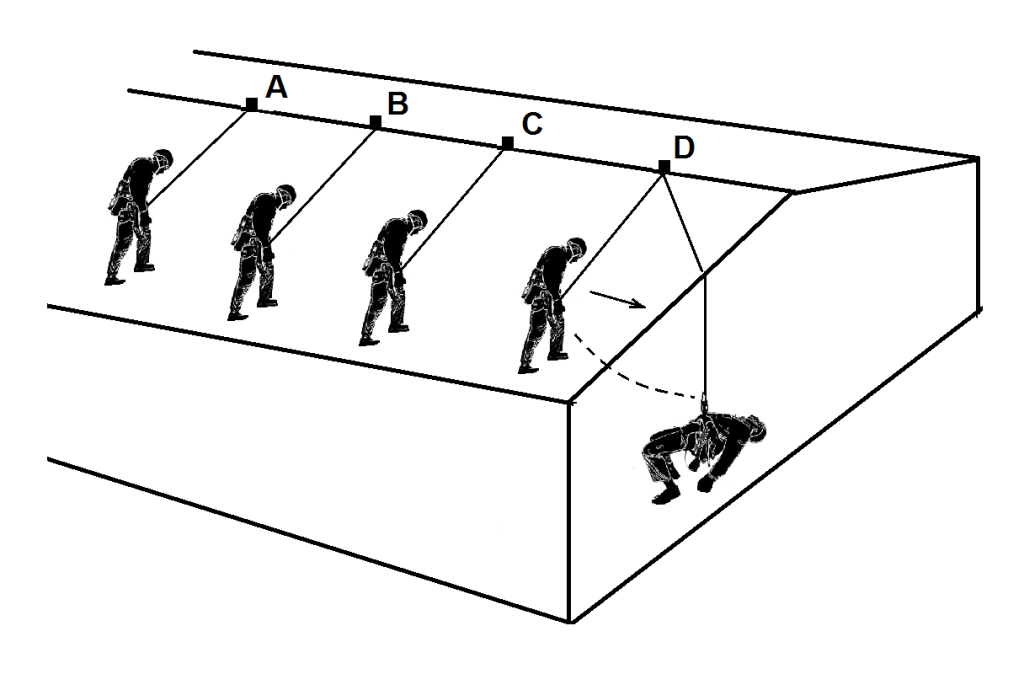 A
B
C
D